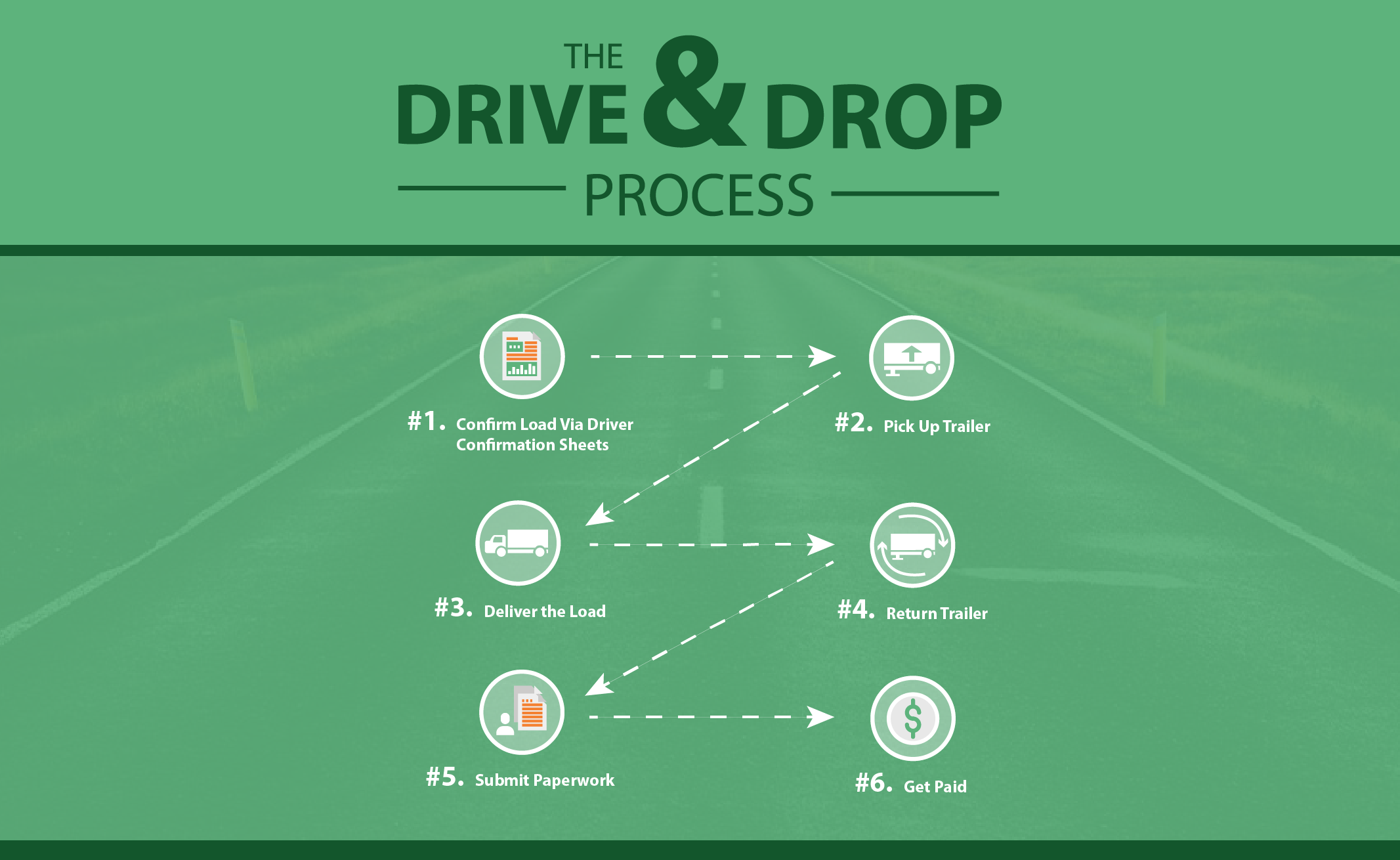 THE DRIVE & DROP PROCESS

#1. Confirm Load Via Driver Confirmation Sheets

#2. Pick Up Trailer

#3. Deliver the Load

#4. Return Trailer

#5. Submit Paperwork

#6. Get Paid