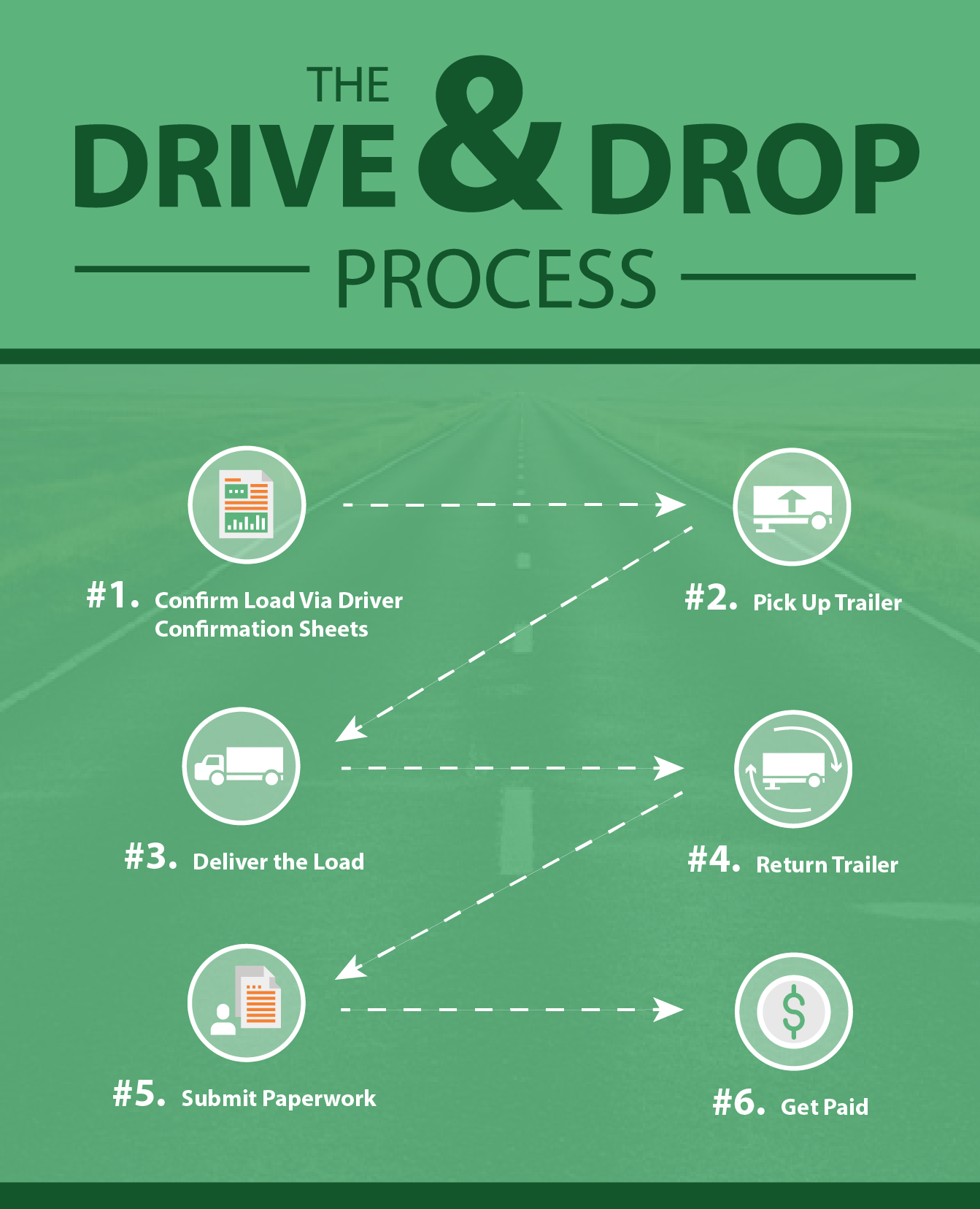 THE DRIVE & DROP PROCESS

#1. Confirm Load Via Driver Confirmation Sheets

#2. Pick Up Trailer

#3. Deliver the Load

#4. Return Trailer

#5. Submit Paperwork

#6. Get Paid